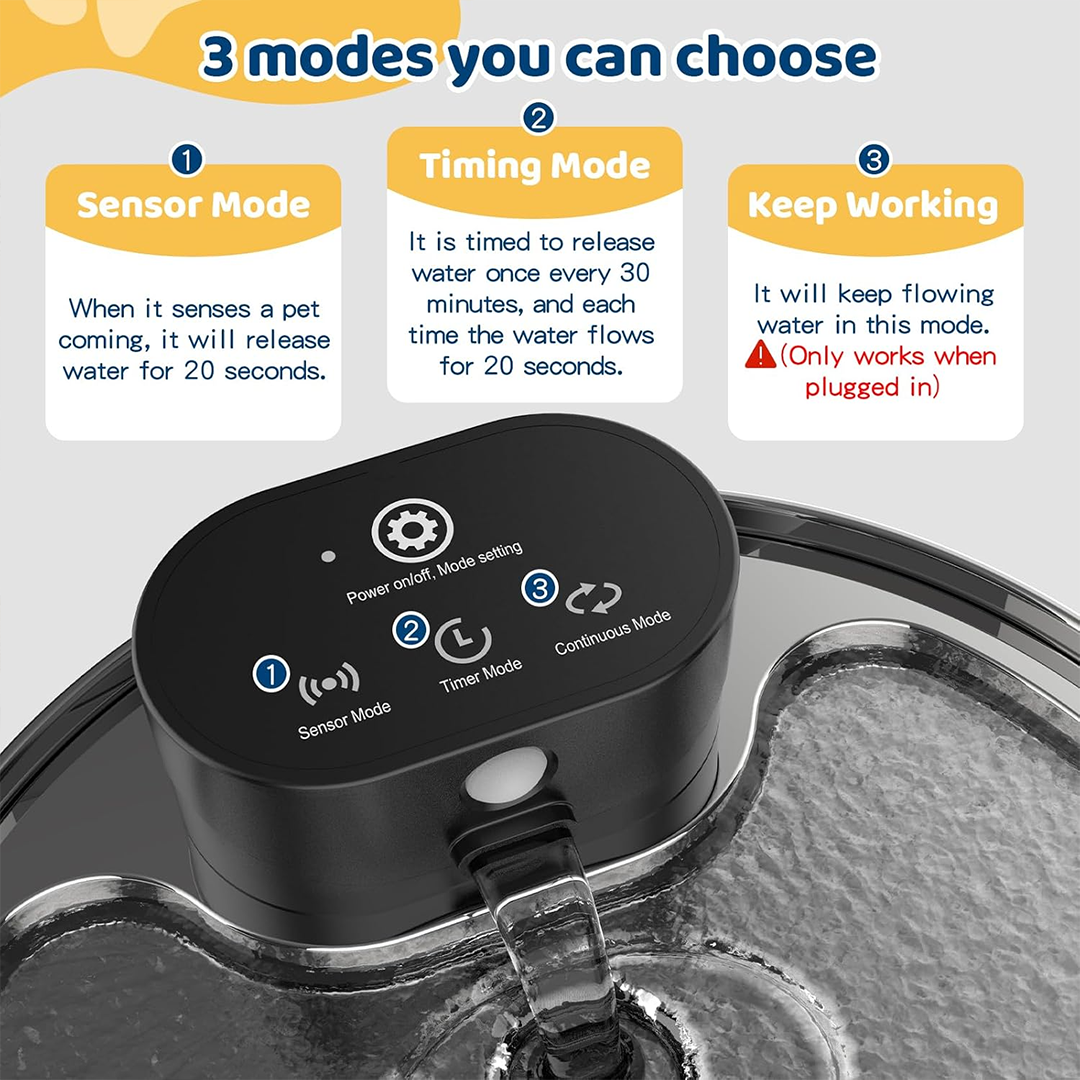 3 modes you can choose

1
Sensor Mode

When it senses a pet coming, it will release water for 20 seconds.

2
Timing Mode

It is timed to release water once every 30 minutes, and each time the water flows for 20 seconds.

3
Keep Working

It will keep flowing water in this mode.
(Only works when plugged in)

Power on/off, Mode setting

1 Sensor Mode

2 Timer Mode

3 Continuous Mode